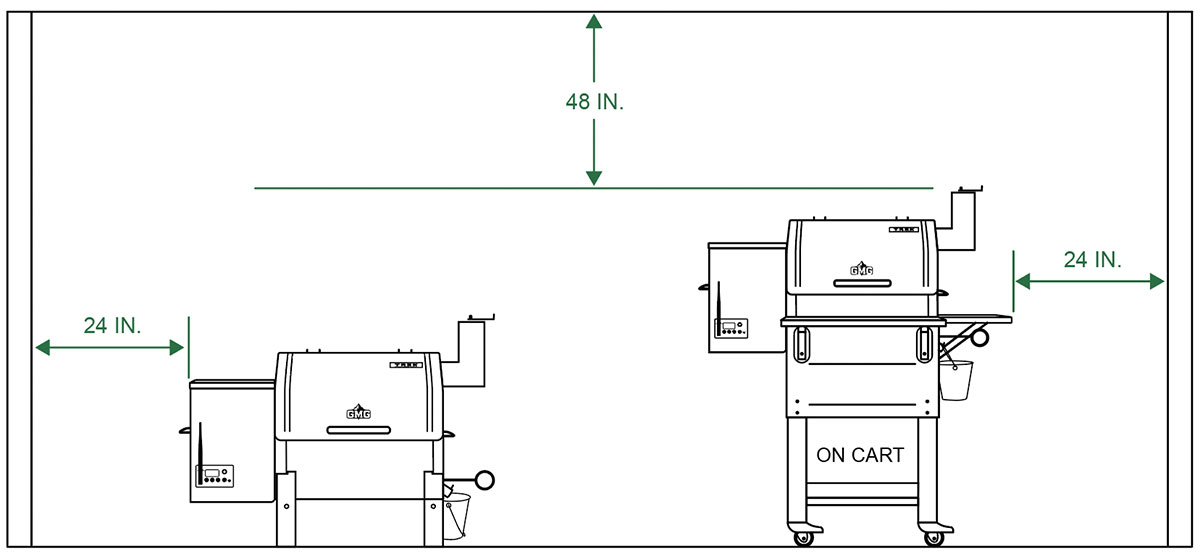 48 IN.

24 IN.

24 IN.

GMG

GMG

ON CART